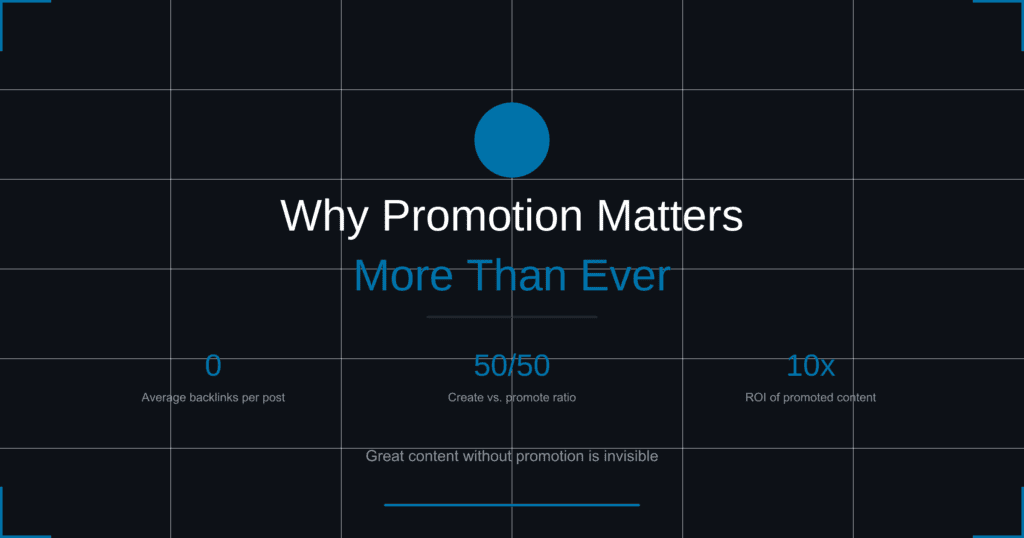 Why Promotion Matters
More Than Ever

0
Average backlinks per post

50/50
Create vs. promote ratio

10x
ROI of promoted content

Great content without promotion is invisible